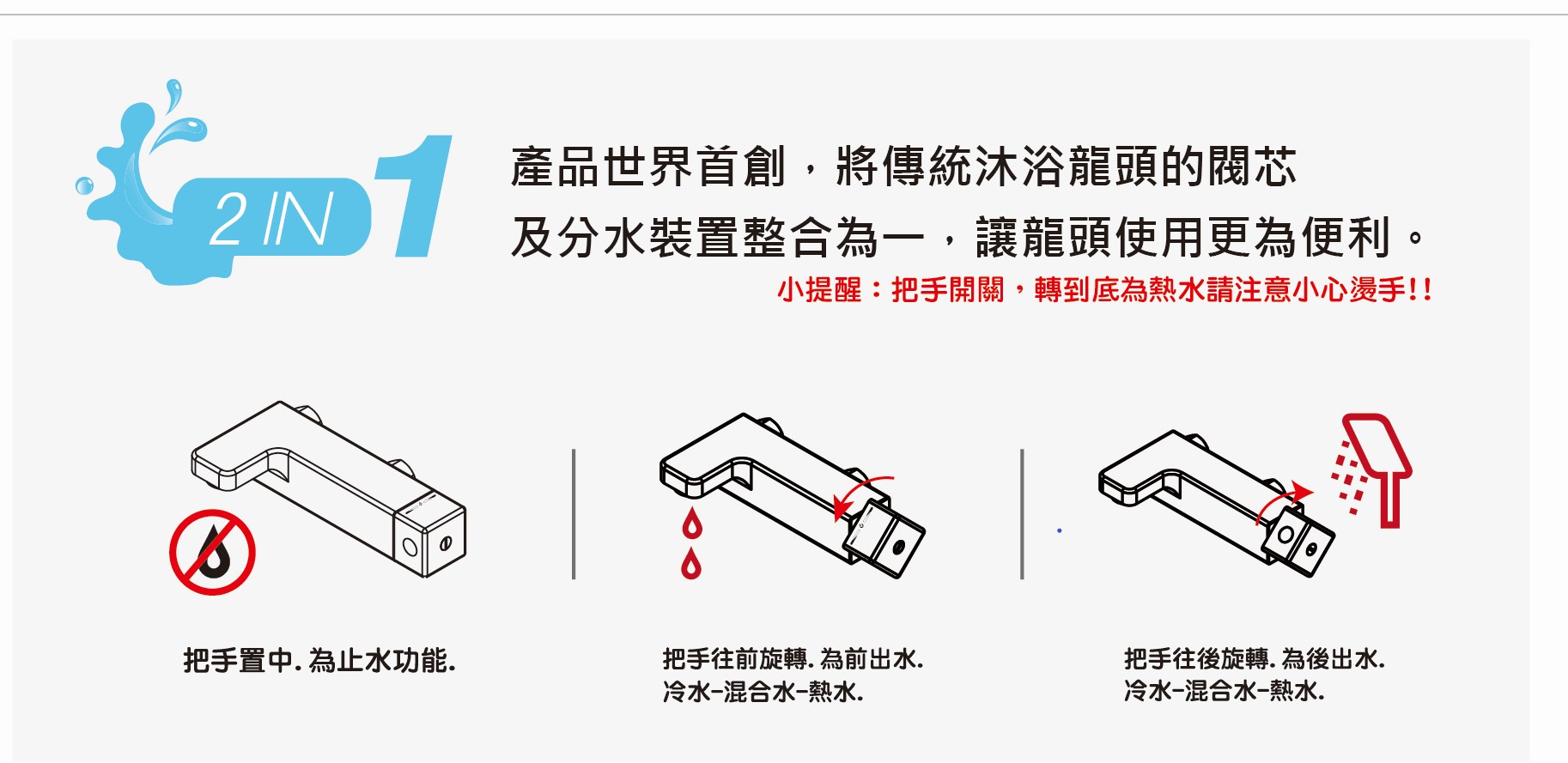 2 IN 1

產品世界首創，將傳統沐浴龍頭的閥芯
及分水裝置整合為一，讓龍頭使用更為便利。

小提醒：把手開關，轉到底為熱水請注意小心燙手!!

把手置中. 為止水功能.

把手往前旋轉. 為前出水.
冷水-混合水-熱水.

把手往後旋轉. 為後出水.
冷水-混合水-熱水.