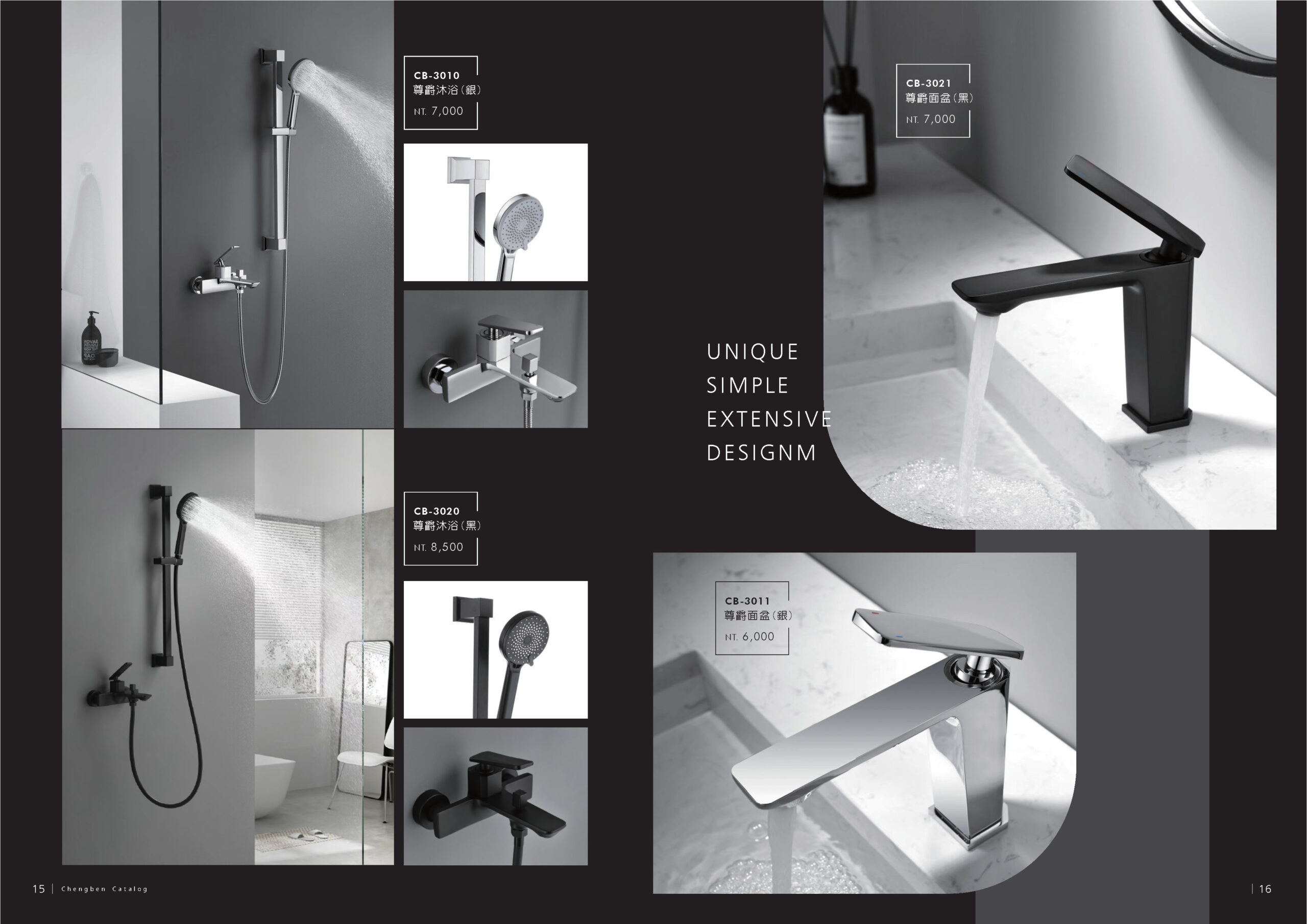 CB-3010
尊爵沐浴(銀)
NT. 7,000

CB-3020
尊爵沐浴(黑)
NT. 8,500

UNIQUE
SIMPLE
EXTENSIVE
DESIGNM

CB-3021
尊爵面盆(黑)
NT. 7,000

CB-3011
尊爵面盆(銀)
NT. 6,000

15 | Chengben Catalog

| 16